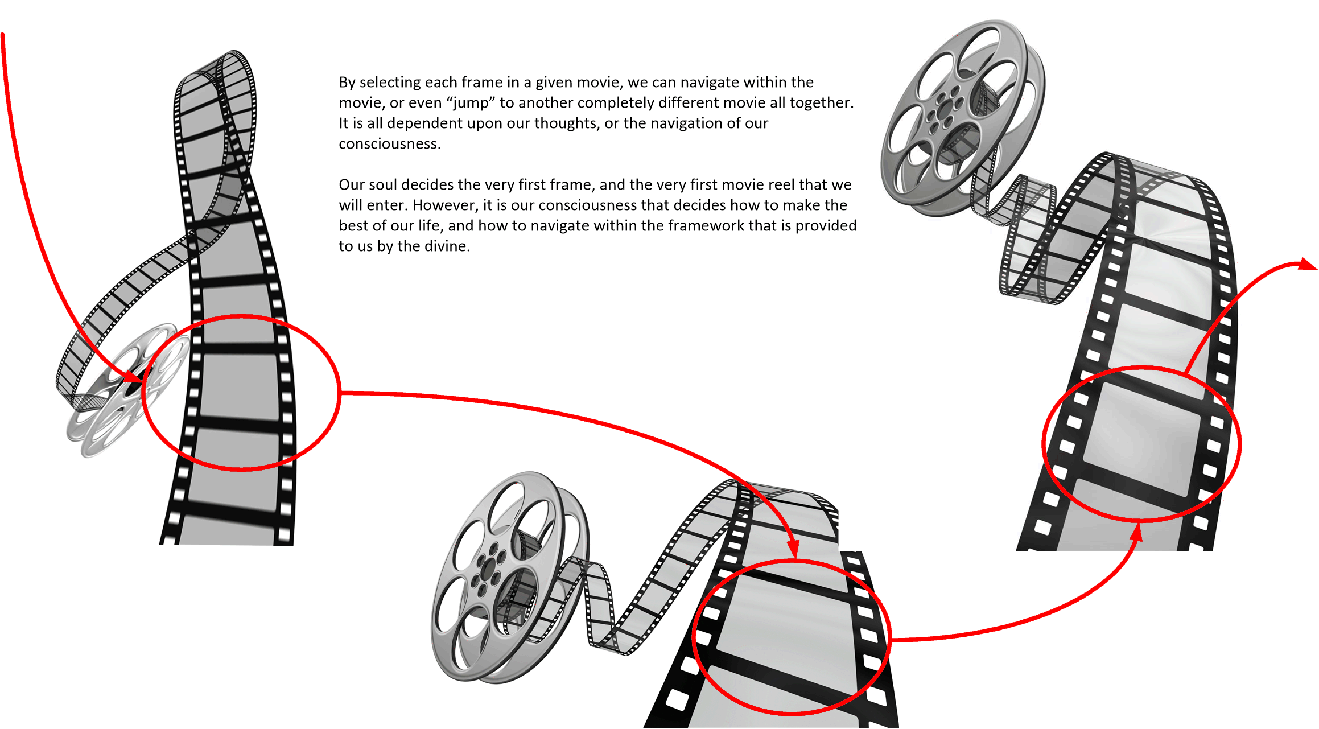 By selecting each frame in a given movie, we can navigate within the movie, or even “jump” to another completely different movie all together. It is all dependent upon our thoughts, or the navigation of our consciousness.

Our soul decides the very first frame, and the very first movie reel that we will enter. However, it is our consciousness that decides how to make the best of our life, and how to navigate within the framework that is provided to us by the divine.