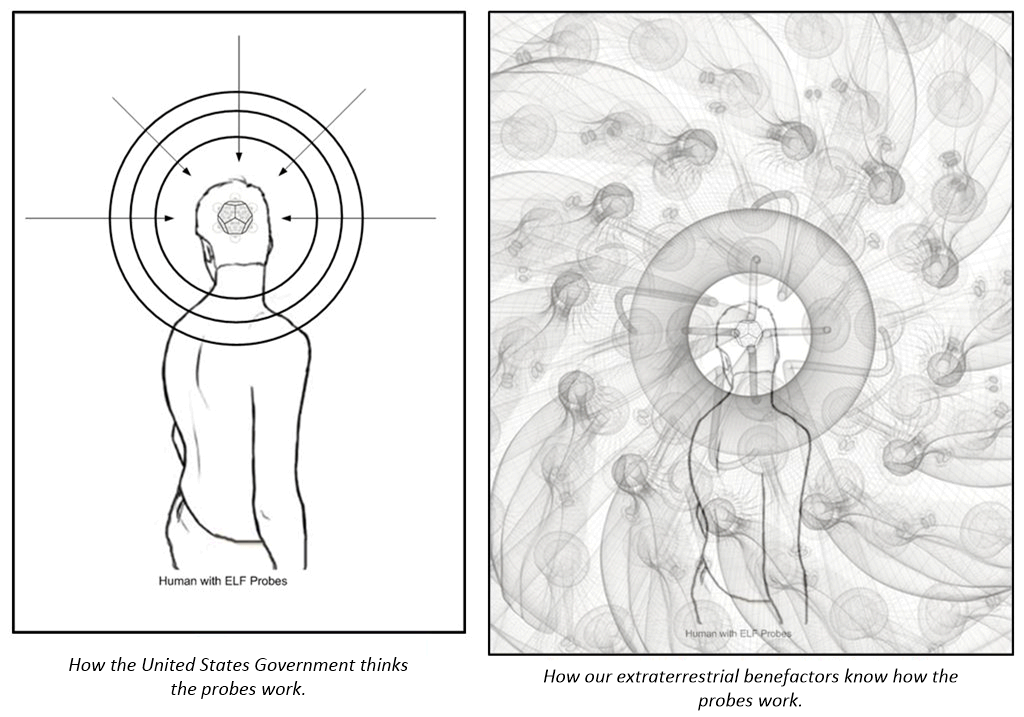 Human with ELF Probes

How the United States Government thinks the probes work.

Human with ELF Probes

How our extraterrestrial benefactors know how the probes work.