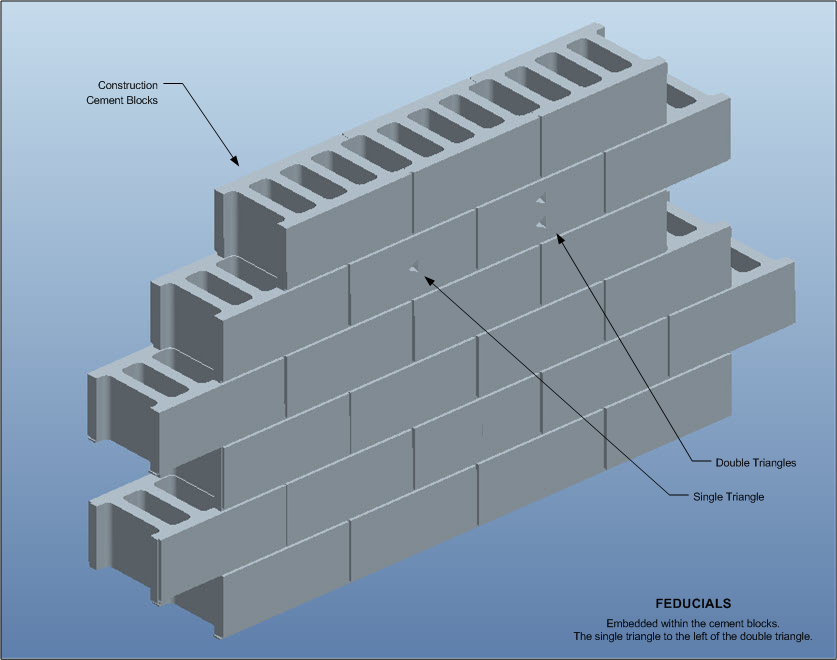 Construction
Cement Blocks

Double Triangles

Single Triangle

FEDUCIALS

Embedded within the cement blocks.
The single triangle to the left of the double triangle.