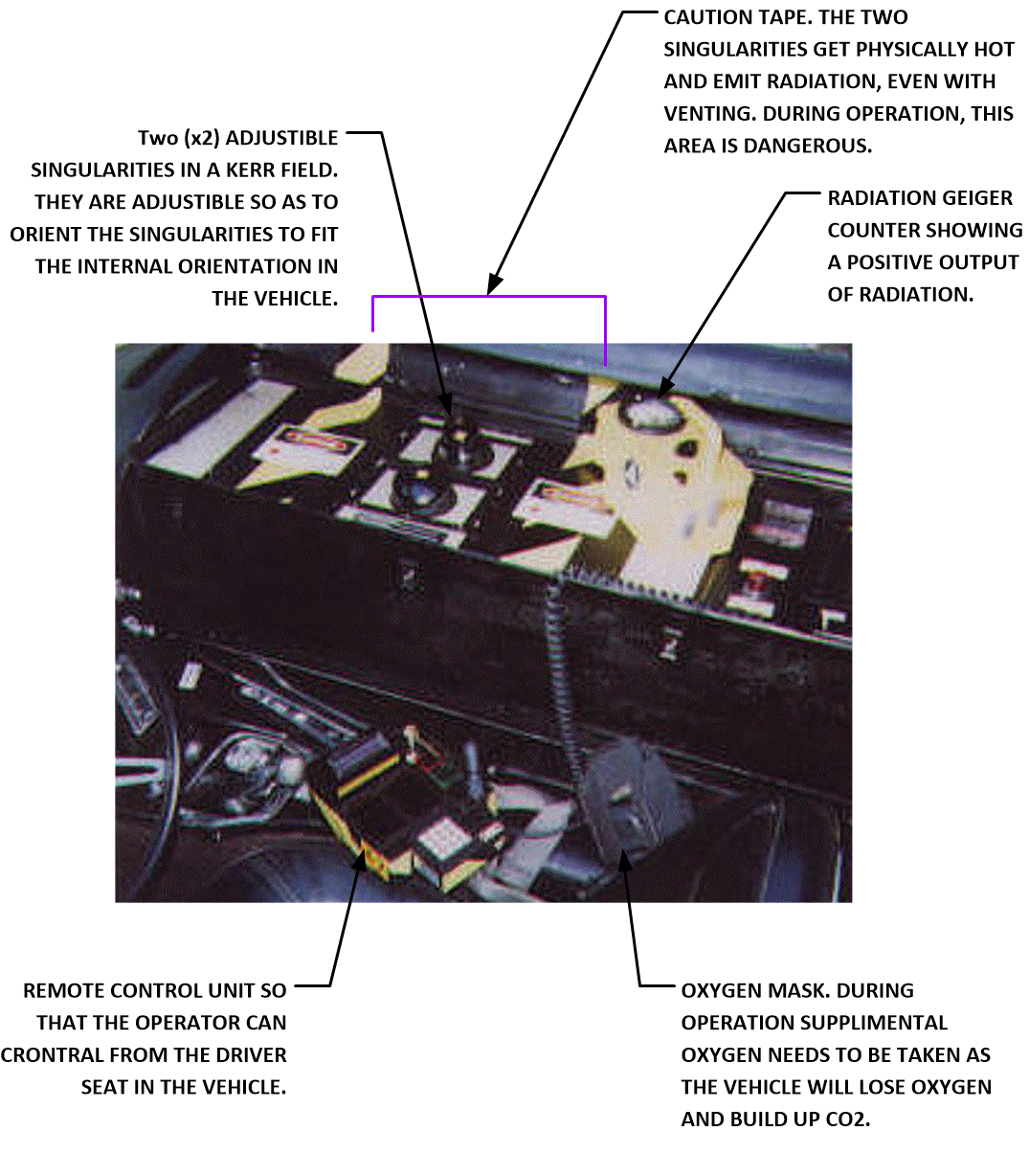 CAUTION TAPE. THE TWO SINGULARITIES GET PHYSICALLY HOT AND EMIT RADIATION, EVEN WITH VENTING. DURING OPERATION, THIS AREA IS DANGEROUS.

Two (x2) ADJUSTIBLE SINGULARITIES IN A KERR FIELD. THEY ARE ADJUSTIBLE SO AS TO ORIENT THE SINGULARITIES TO FIT THE INTERNAL ORIENTATION IN THE VEHICLE.

RADIATION GEIGER COUNTER SHOWING A POSITIVE OUTPUT OF RADIATION.

REMOTE CONTROL UNIT SO THAT THE OPERATOR CAN CRONTRAL FROM THE DRIVER SEAT IN THE VEHICLE.

OXYGEN MASK. DURING OPERATION SUPPLIMENTAL OXYGEN NEEDS TO BE TAKEN AS THE VEHICLE WILL LOSE OXYGEN AND BUILD UP CO2.